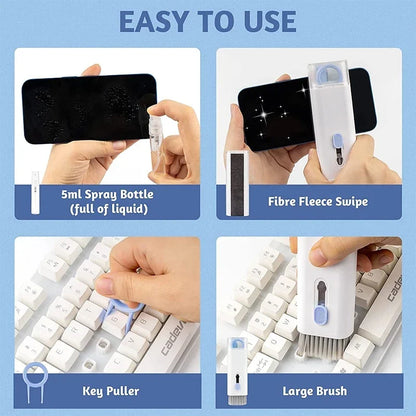 EASY TO USE

5ml Spray Bottle (full of liquid)

Fibre Fleece Swipe

cadev

Key Puller

cadev

Large Brush